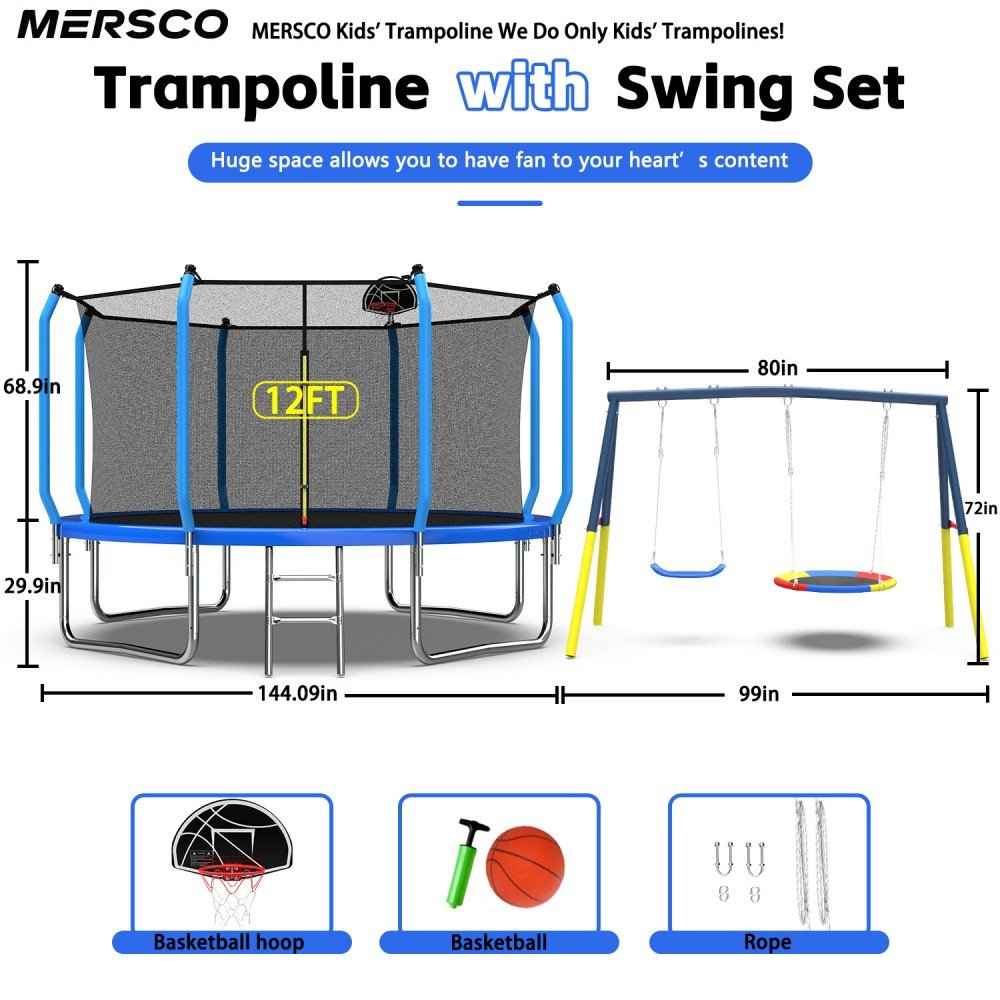 MERSCO MERSCO Kids' Trampoline We Do Only Kids' Trampolines!

Trampoline with Swing Set

Huge space allows you to have fan to your heart' s content

68.9in

12FT

29.9in

144.09in

80in

72in

99in

Basketball hoop

Basketball

Rope