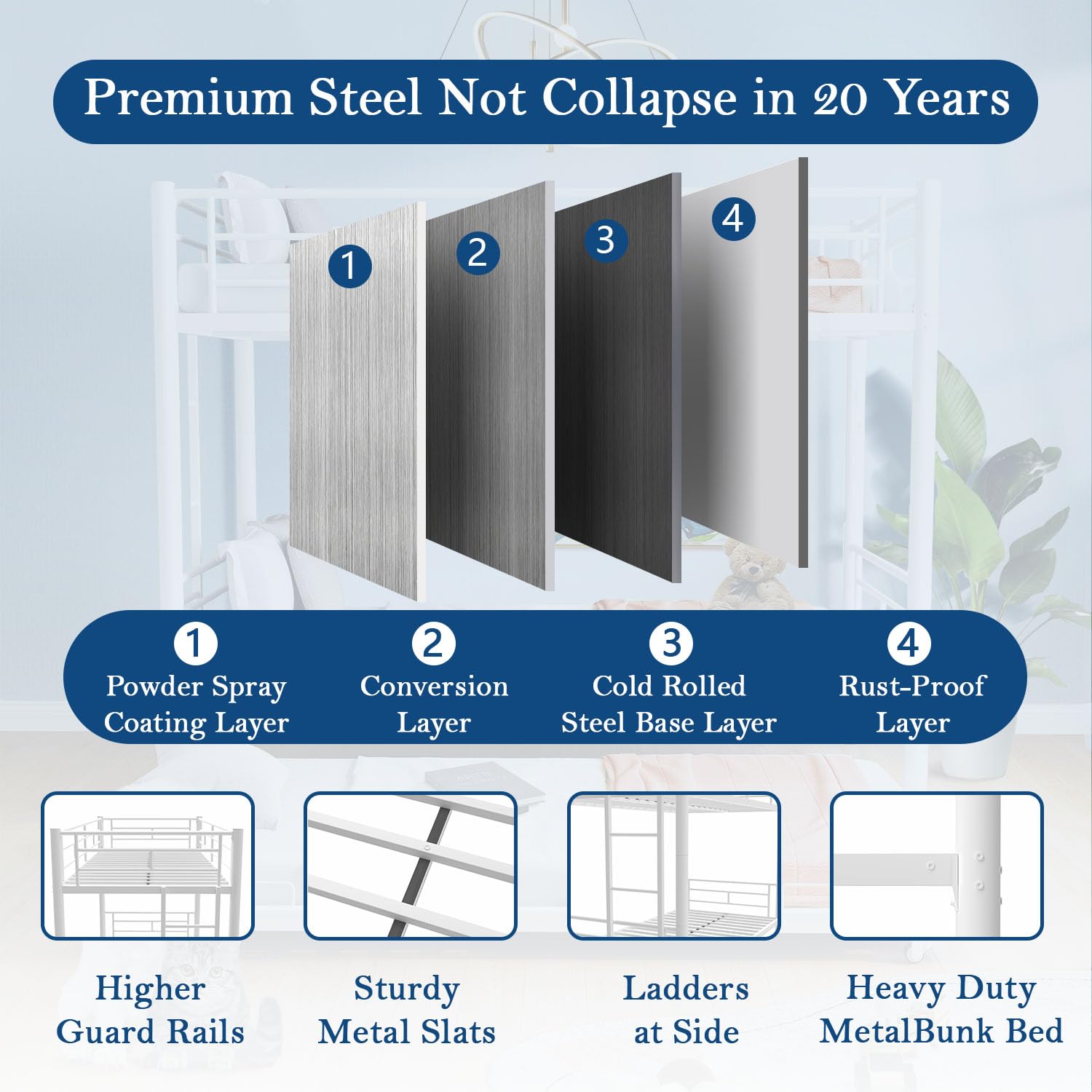 Premium Steel Not Collapse in 20 Years

1

2

3

4

1
Powder Spray Coating Layer

2
Conversion Layer

3
Cold Rolled Steel Base Layer

4
Rust-Proof Layer

Higher Guard Rails

Sturdy Metal Slats

Ladders at Side

Heavy Duty MetalBunk Bed